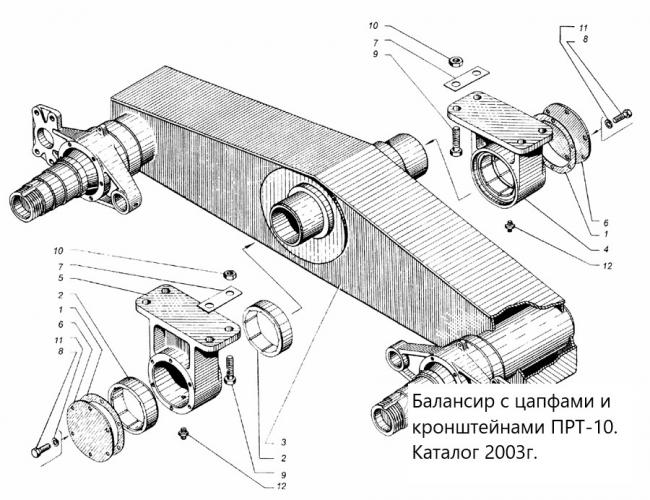 10
7
9
11
8
6
1
4
12
10
7
5
2
1
6
11
8
3
2
9
12

Балансир с цапфами и кронштейнами ПРТ-10. Каталог 2003г.